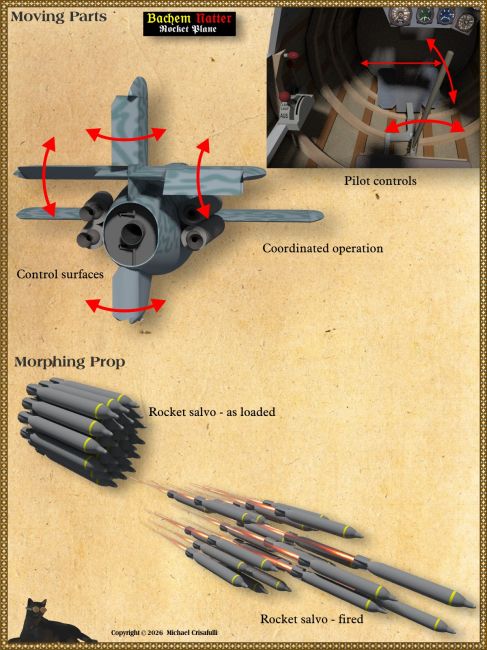 Moving Parts

Bachem Natter
Rocket Plane

Pilot controls

Coordinated operation

Control surfaces

Morphing Prop

Rocket salvo - as loaded

Rocket salvo - fired

Copyright © 2026 Michael Crisafulli